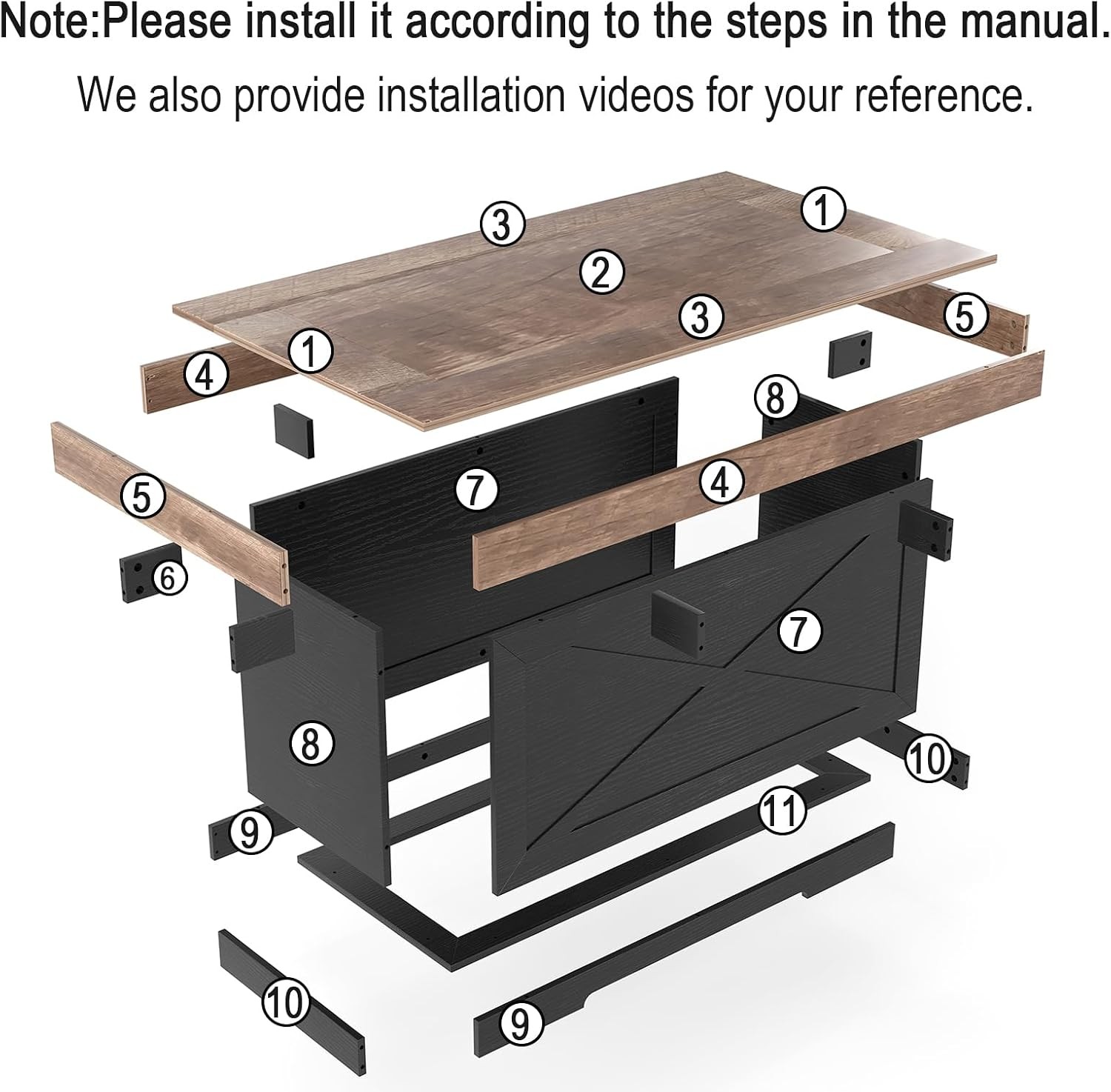 Note:Please install it according to the steps in the manual.
We also provide installation videos for your reference.

3
1
2
3
5
1
4
8
7
4
5
6
7
8
10
11
9
10
9