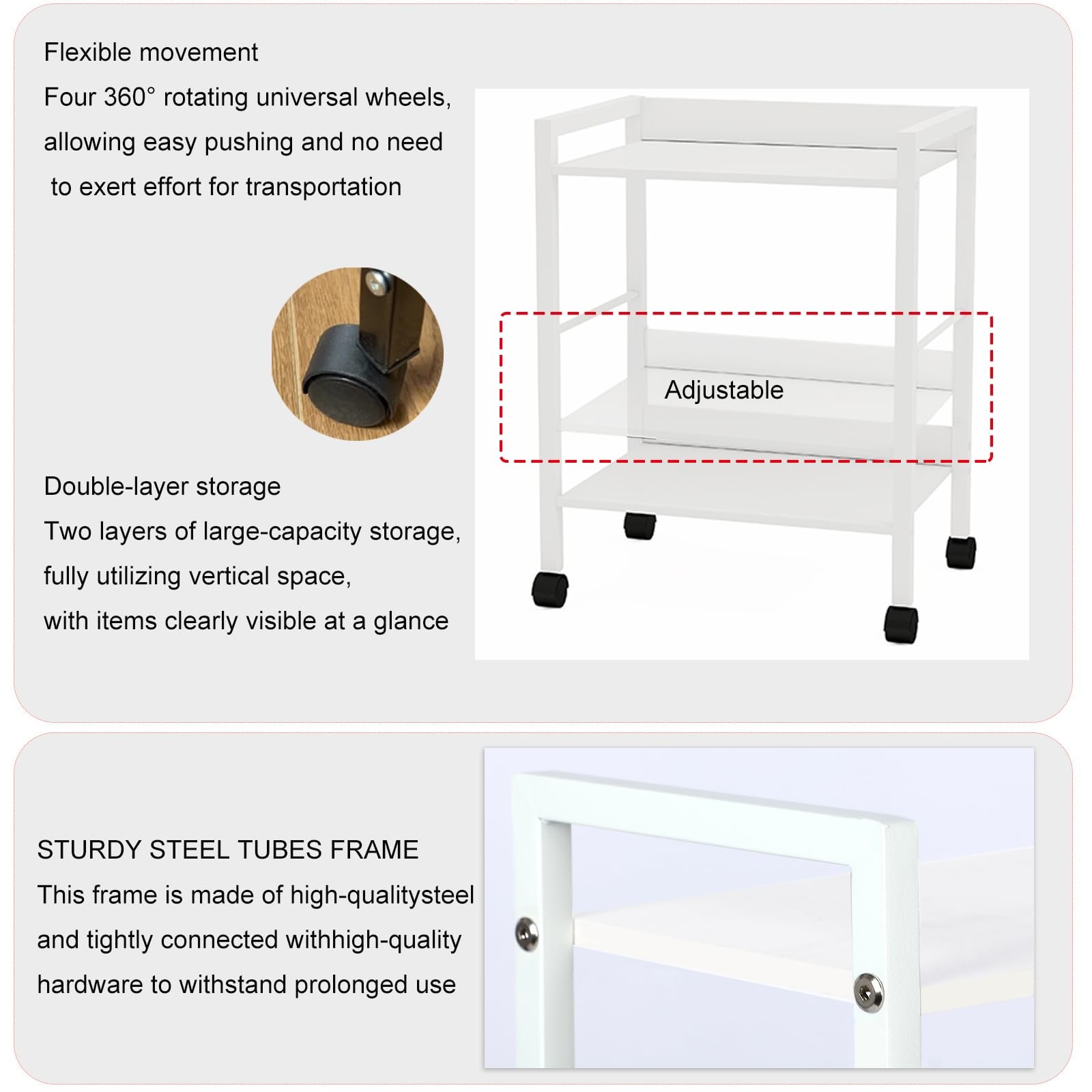 Flexible movement

Four 360° rotating universal wheels, allowing easy pushing and no need to exert effort for transportation

Adjustable

Double-layer storage

Two layers of large-capacity storage, fully utilizing vertical space, with items clearly visible at a glance

STURDY STEEL TUBES FRAME

This frame is made of high-qualitysteel and tightly connected withhigh-quality hardware to withstand prolonged use