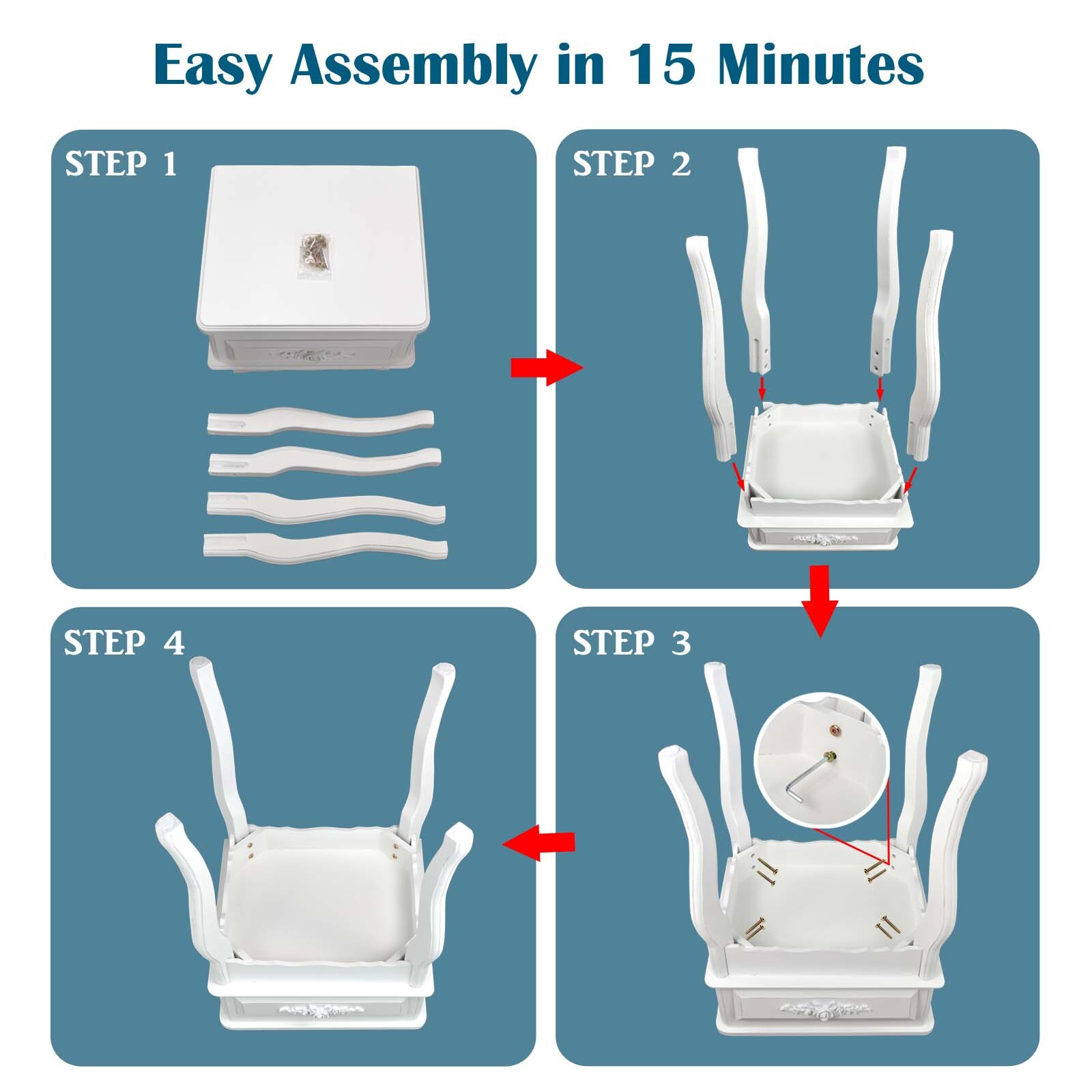 Easy Assembly in 15 Minutes

STEP 1

STEP 2

STEP 4

STEP 3