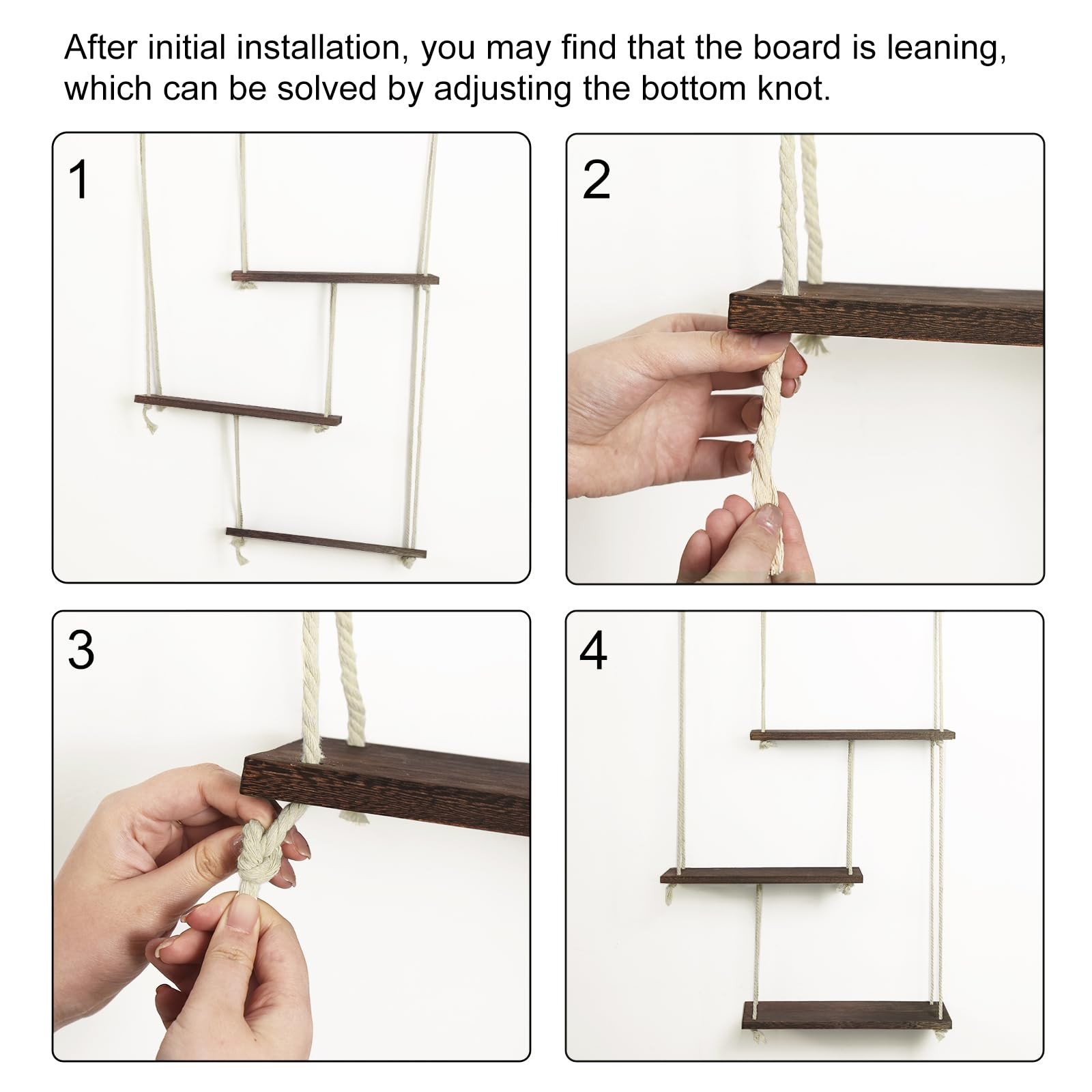 After initial installation, you may find that the board is leaning, which can be solved by adjusting the bottom knot.

1

2

3

4